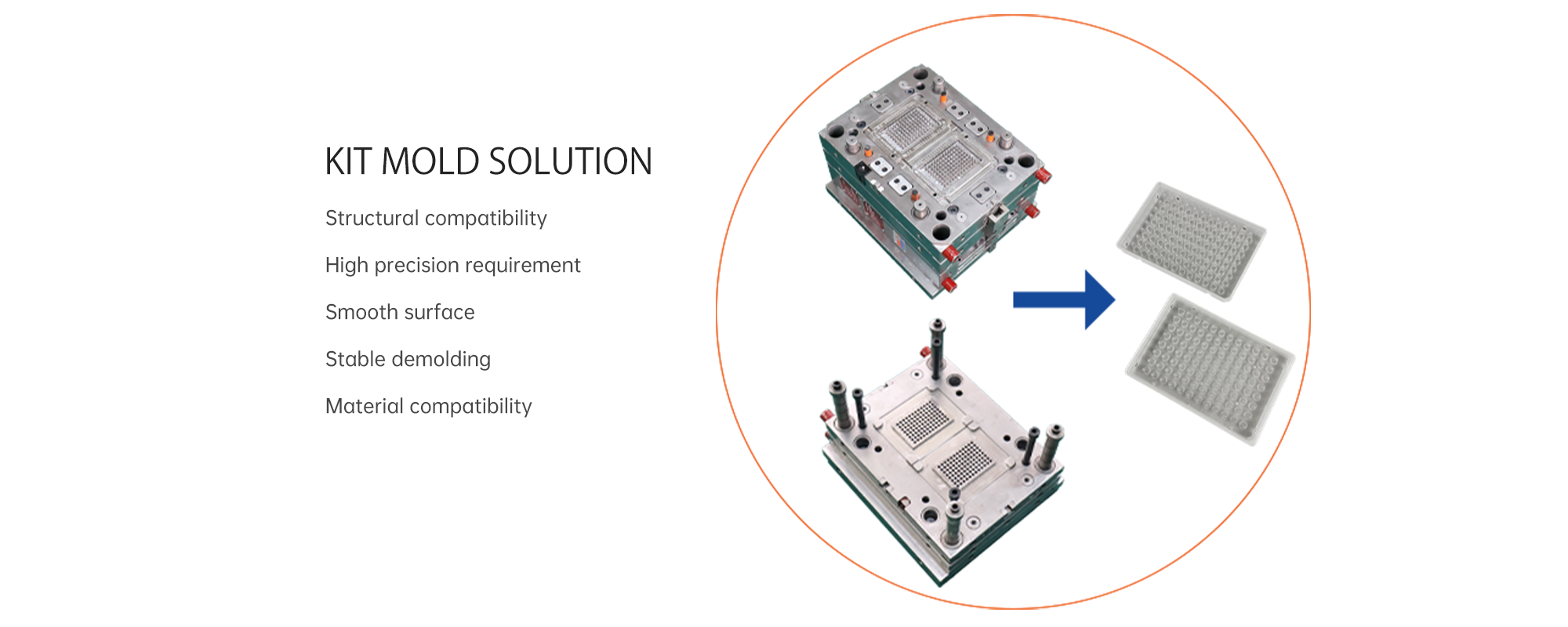 KIT MOLD SOLUTION

Structural compatibility

High precision requirement

Smooth surface

Stable demolding

Material compatibility