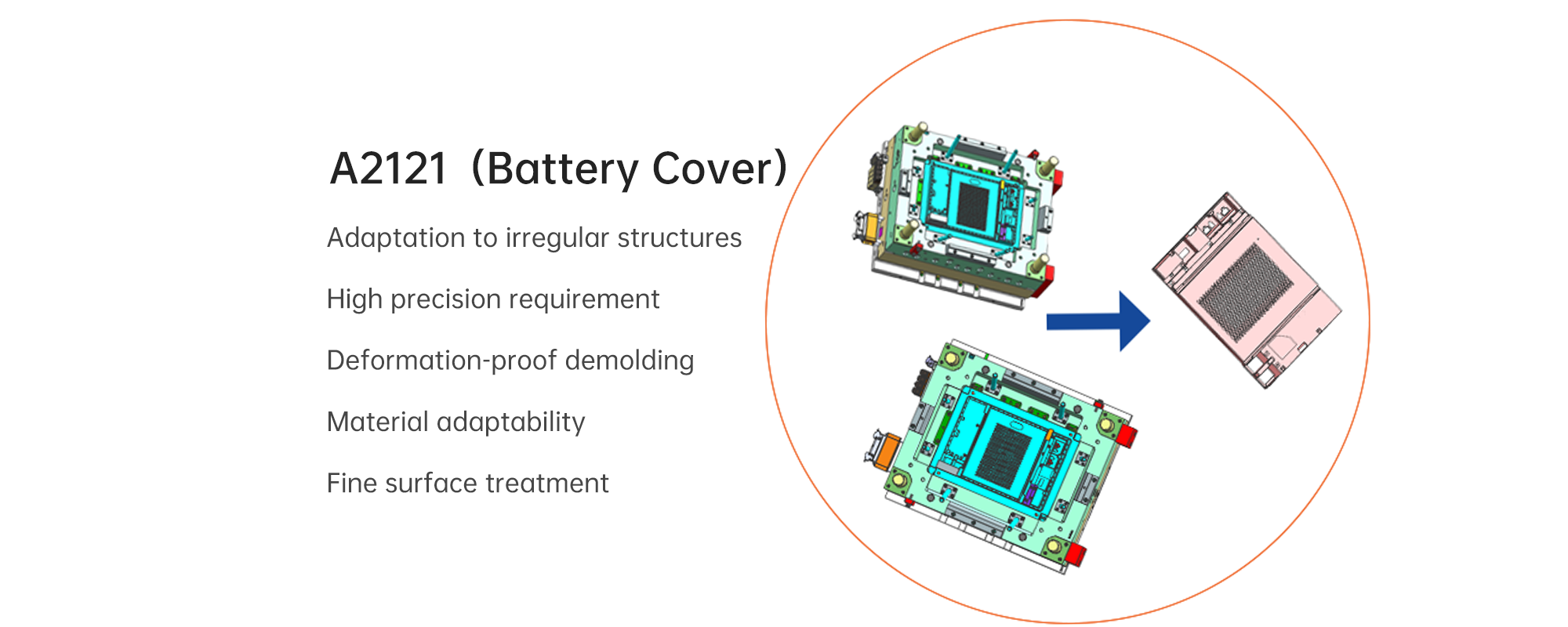 A2121（Battery Cover）

Adaptation to irregular structures

High precision requirement

Deformation-proof demolding

Material adaptability

Fine surface treatment